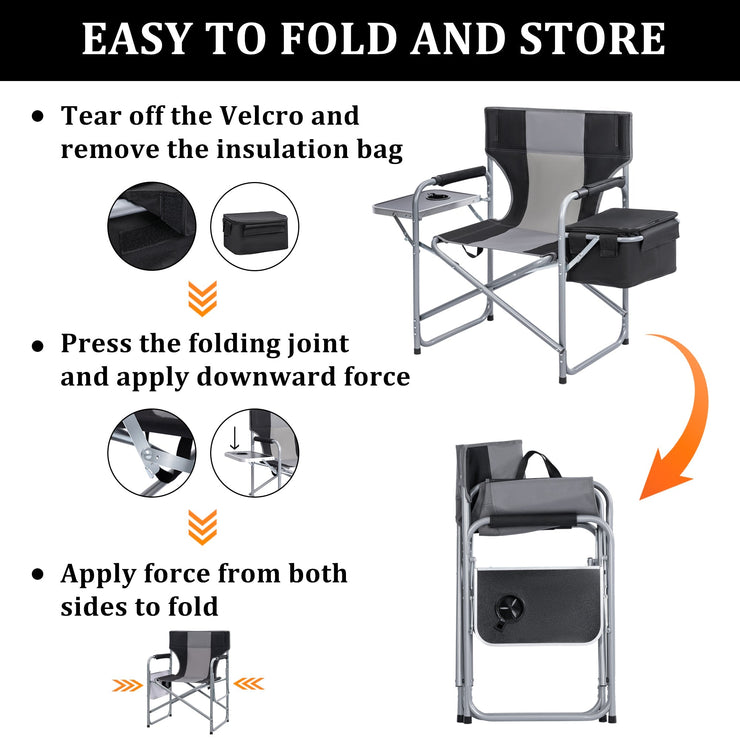 EASY TO FOLD AND STORE

• Tear off the Velcro and remove the insulation bag

• Press the folding joint and apply downward force

• Apply force from both sides to fold