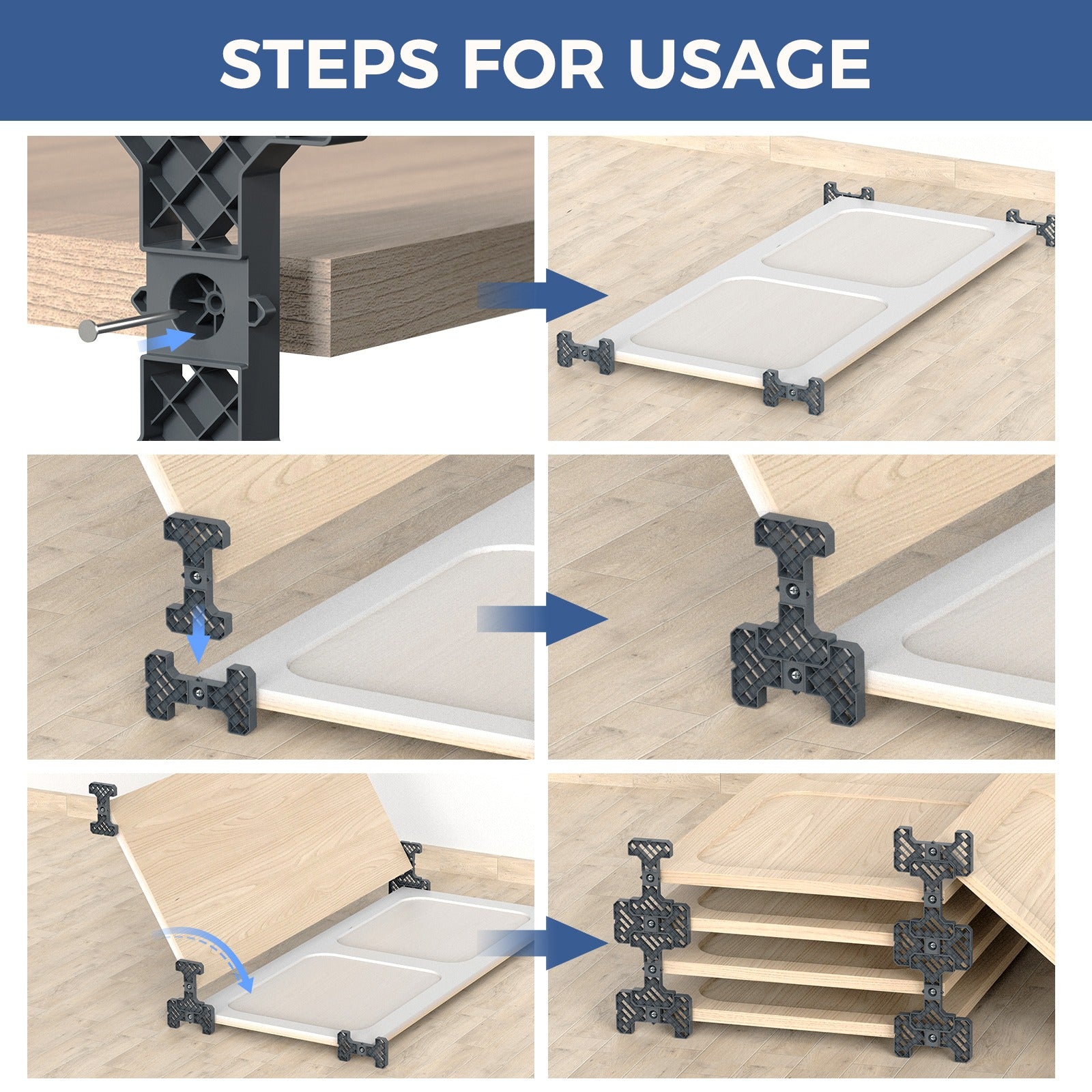 STEPS FOR USAGE